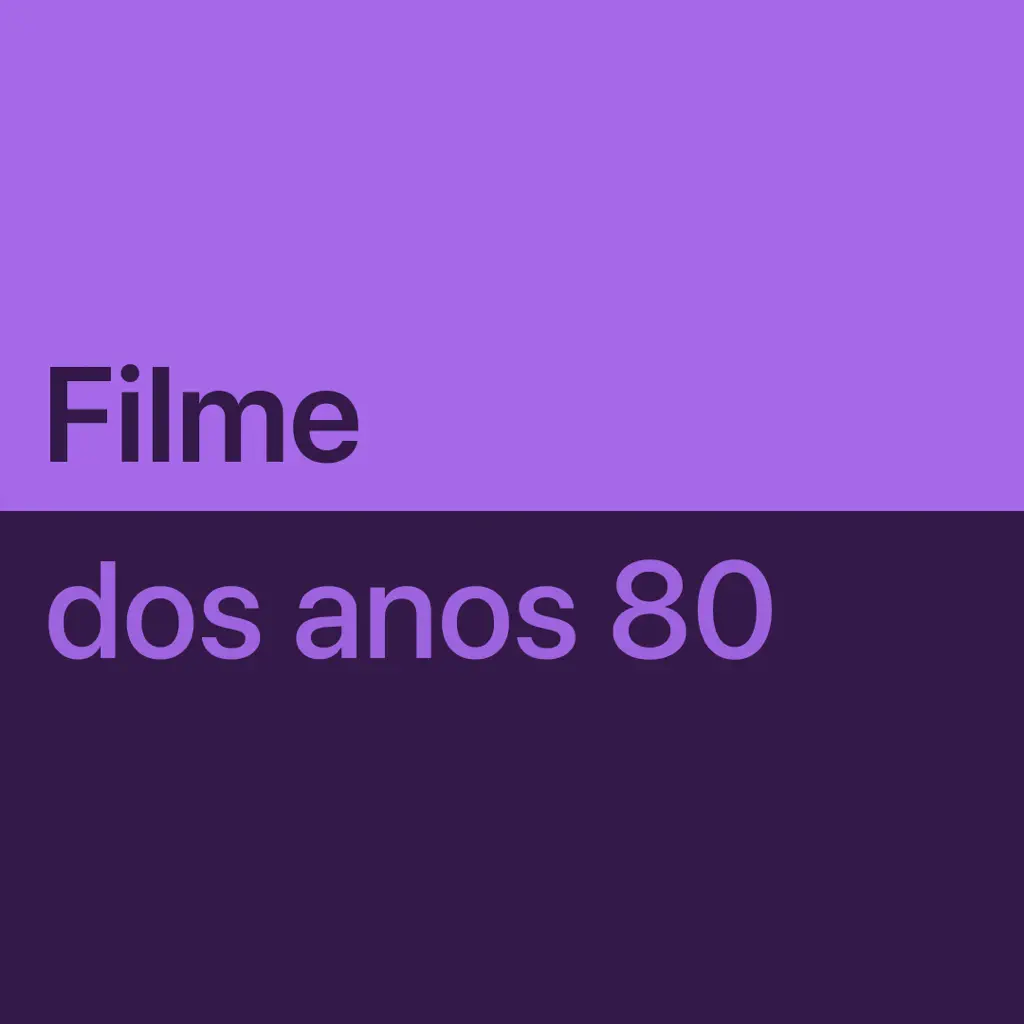 Filme
dos anos 80