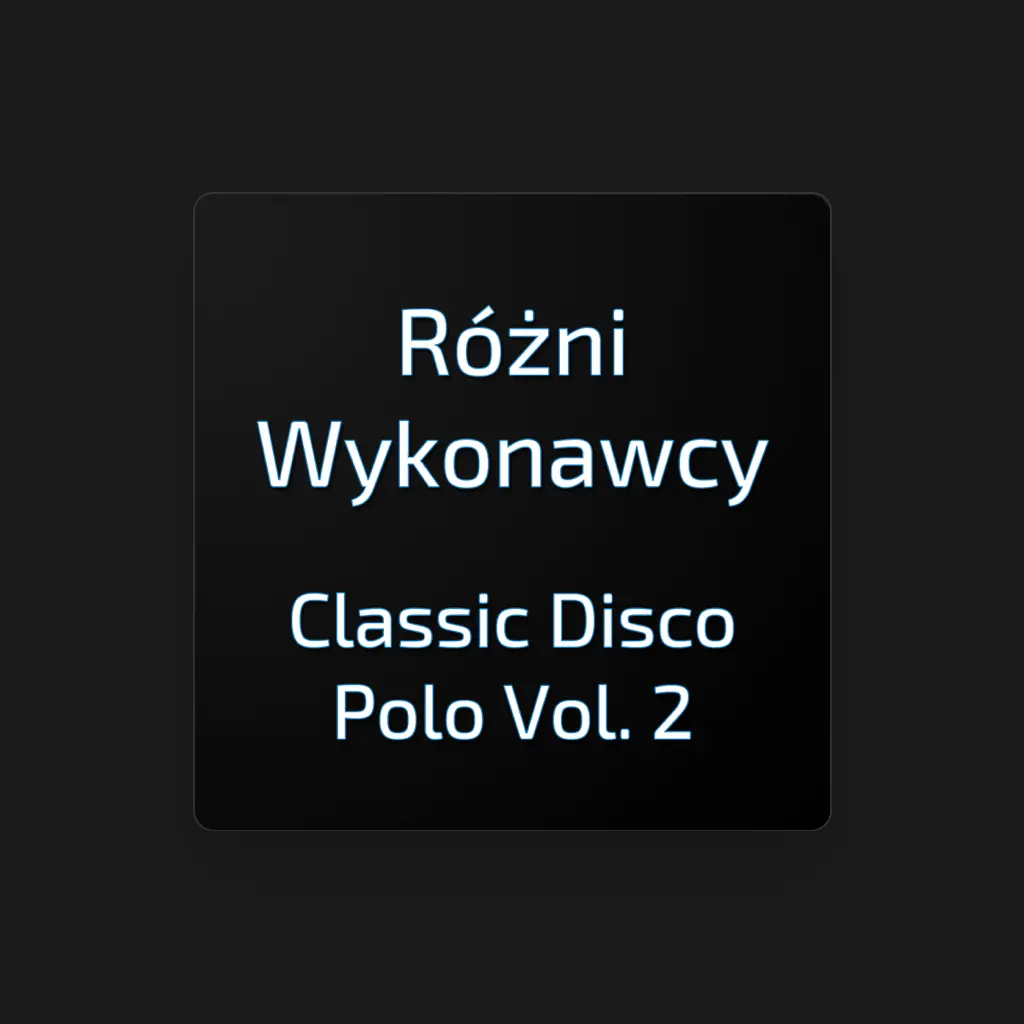 Różni Wykonawcy

Classic Disco Polo Vol. 2